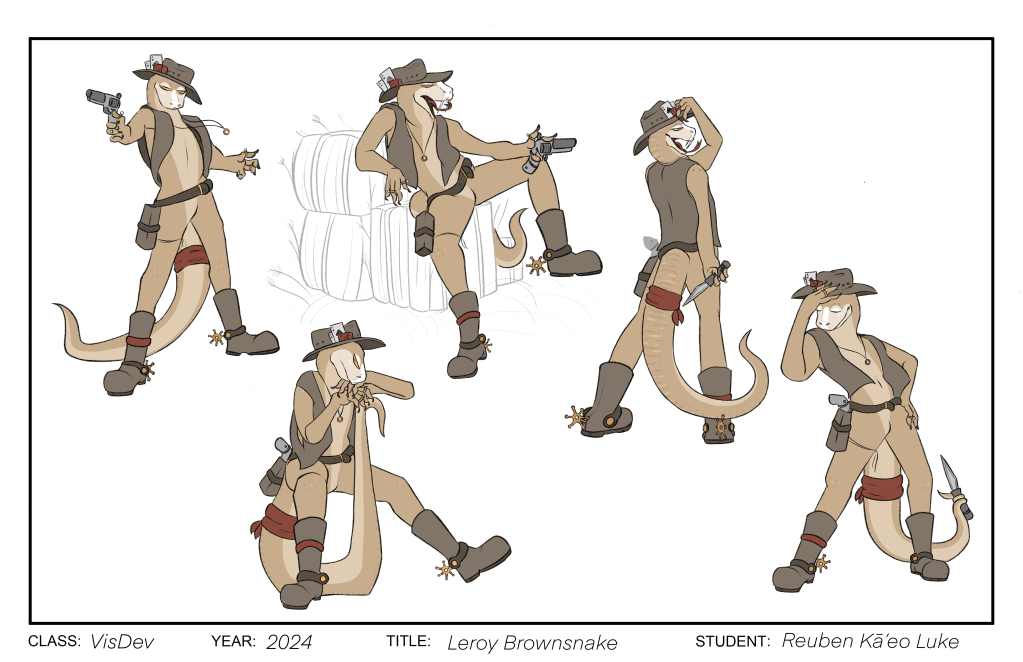 CLASS: VisDev YEAR: 2024 TITLE: Leroy Brownsnake STUDENT: Reuben Kā'eo Luke